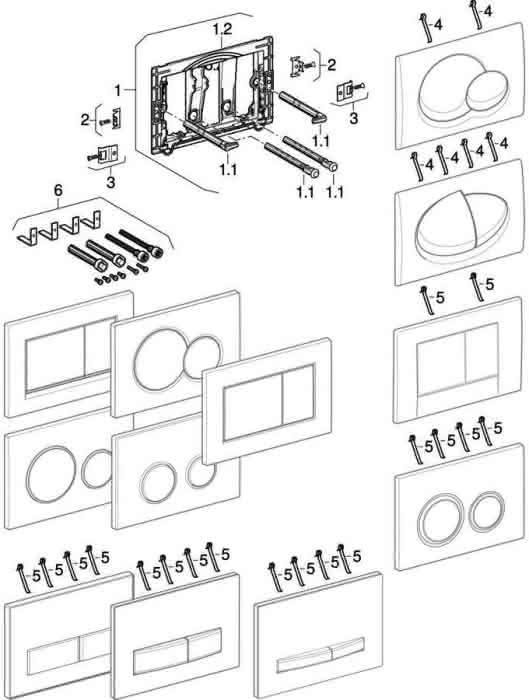 1.2
1
2
2
3
3
1.1
1.1
1.1
1.1
6
4
4
4
4
4
4
5
5
5
5
5
5
5
5
5
5
5
5
5
5
5
5
5
5