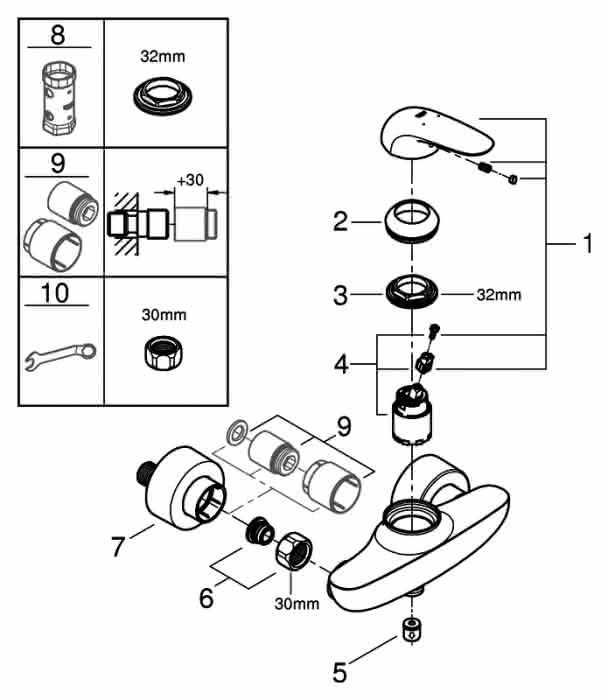 | 8 | 32mm |
|---|---|
| 9 | +30 |
| 10 | 30mm |

2
3
32mm
1
4
9
7
6
30mm
5