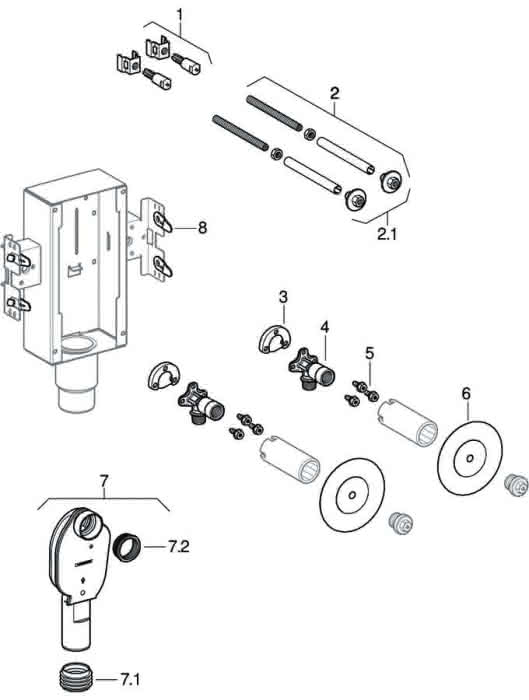 1
2
2.1
8
3
4
5
6
7
7.2
7.1