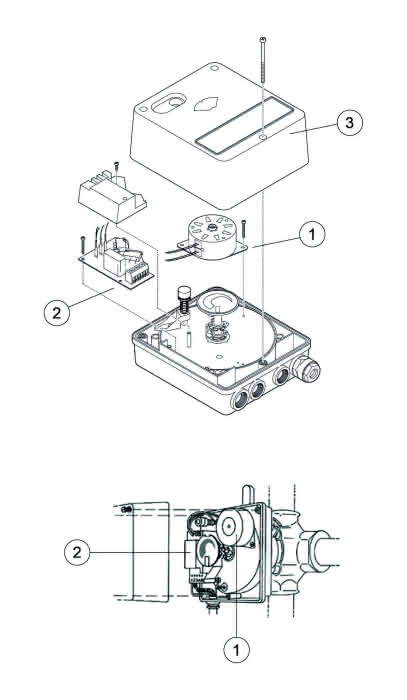 3
1
2
2
1